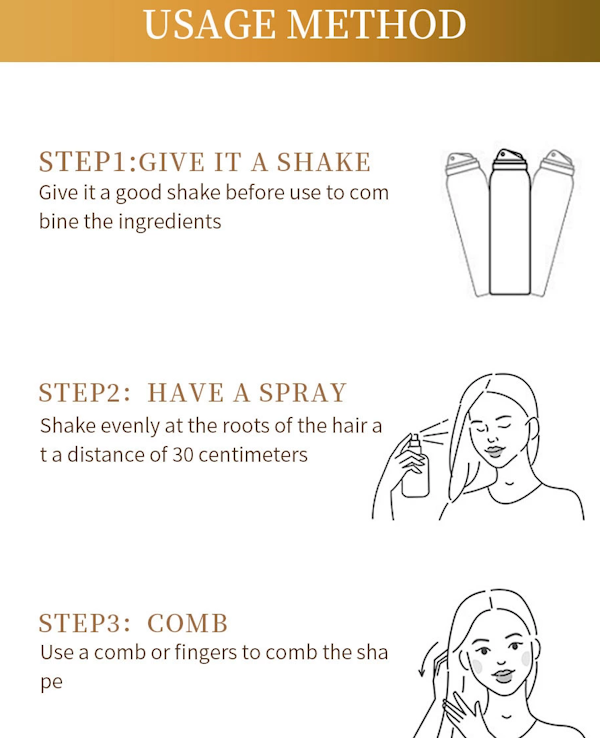 USAGE METHOD

STEP1:GIVE IT A SHAKE
Give it a good shake before use to com bine the ingredients

STEP2: HAVE A SPRAY
Shake evenly at the roots of the hair a t a distance of 30 centimeters

STEP3: COMB
Use a comb or fingers to comb the sha pe