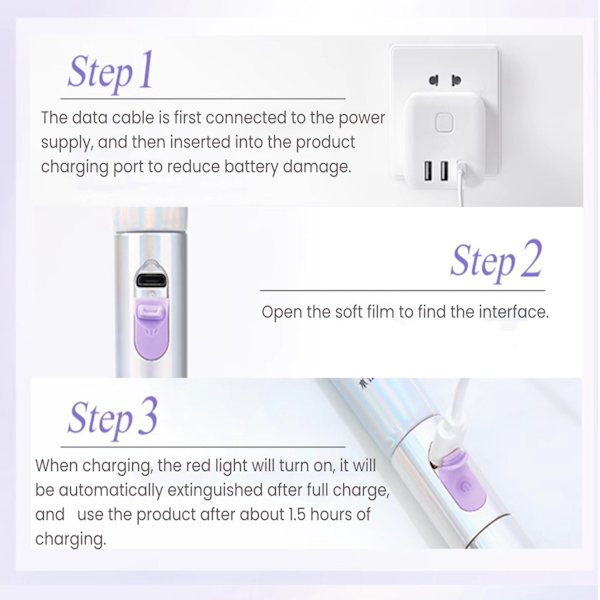 Step 1

The data cable is first connected to the power supply, and then inserted into the product charging port to reduce battery damage.

Step 2

Open the soft film to find the interface.

Step 3

When charging, the red light will turn on, it will be automatically extinguished after full charge, and use the product after about 1.5 hours of charging.