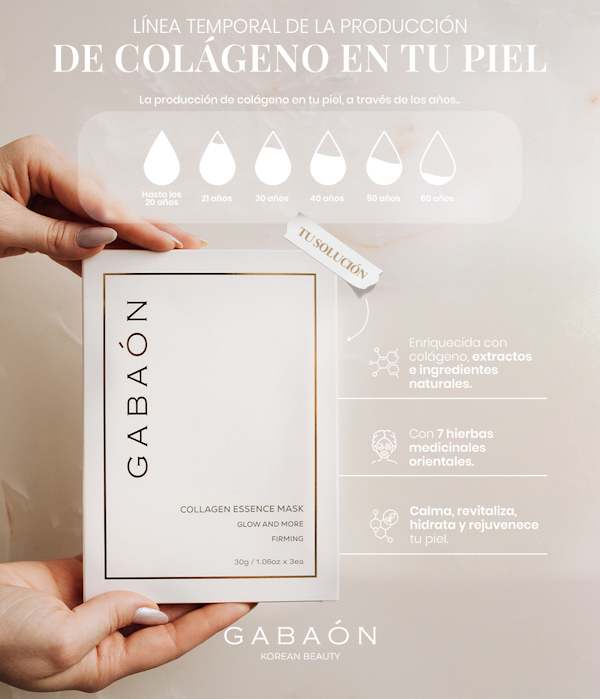 LÍNEA TEMPORAL DE LA PRODUCCIÓN
DE COLÁGENO EN TU PIEL

La producción de colágeno en tu piel, a través de los años..

Hasta los 20 años
21 años
30 años
40 años
50 años
60 años

TU SOLUCIÓN

GABAÓN

COLLAGEN ESSENCE MASK
GLOW AND MORE
FIRMING

30g / 1.06oz x 3ea

Enriquecida con colágeno, extractos e ingredientes naturales.

Con 7 hierbas medicinales orientales.

Calma, revitaliza, hidrata y rejuvenece tu piel.

GABAÓN
KOREAN BEAUTY